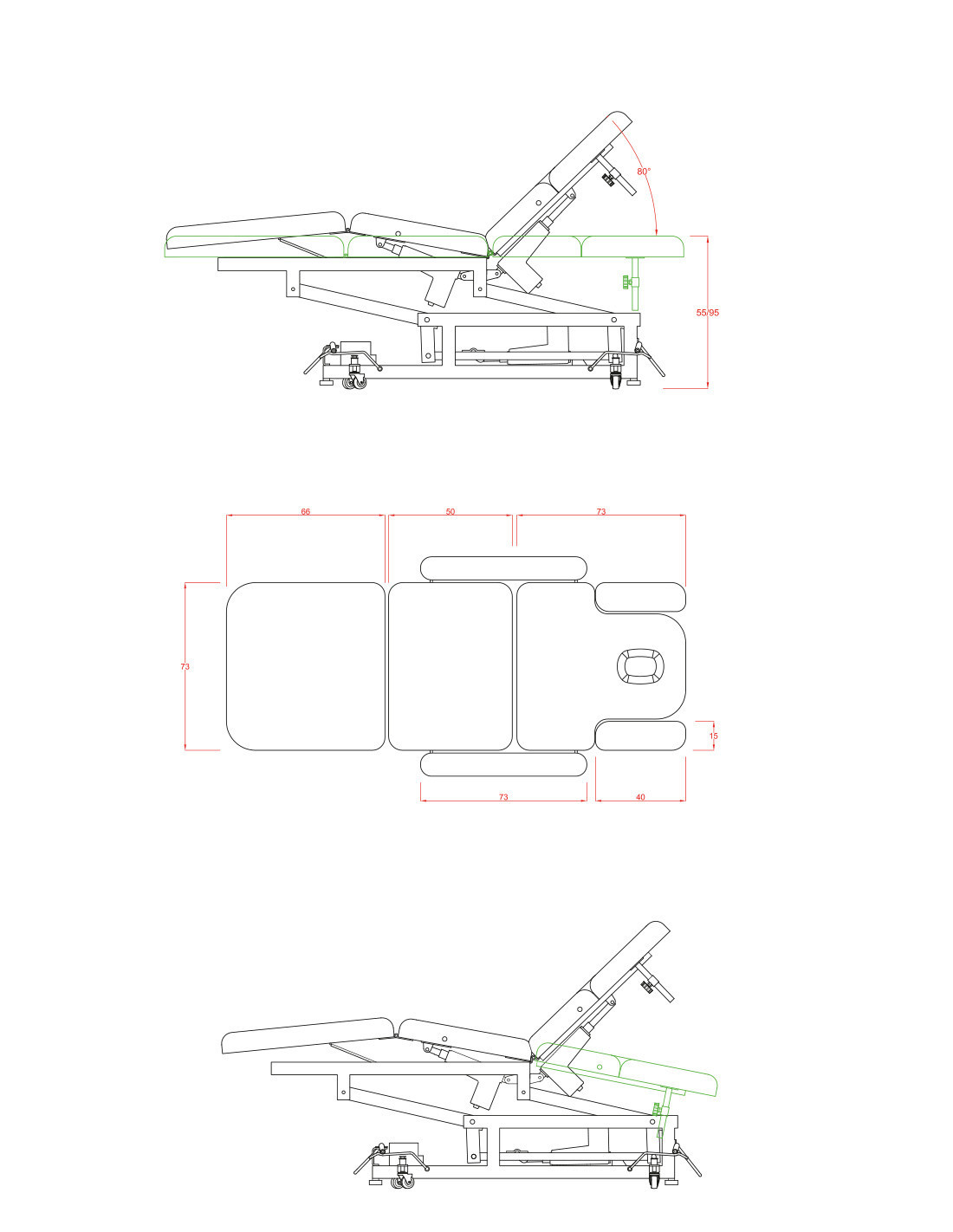 80°

55/95

66

50

73

73

15

73

40